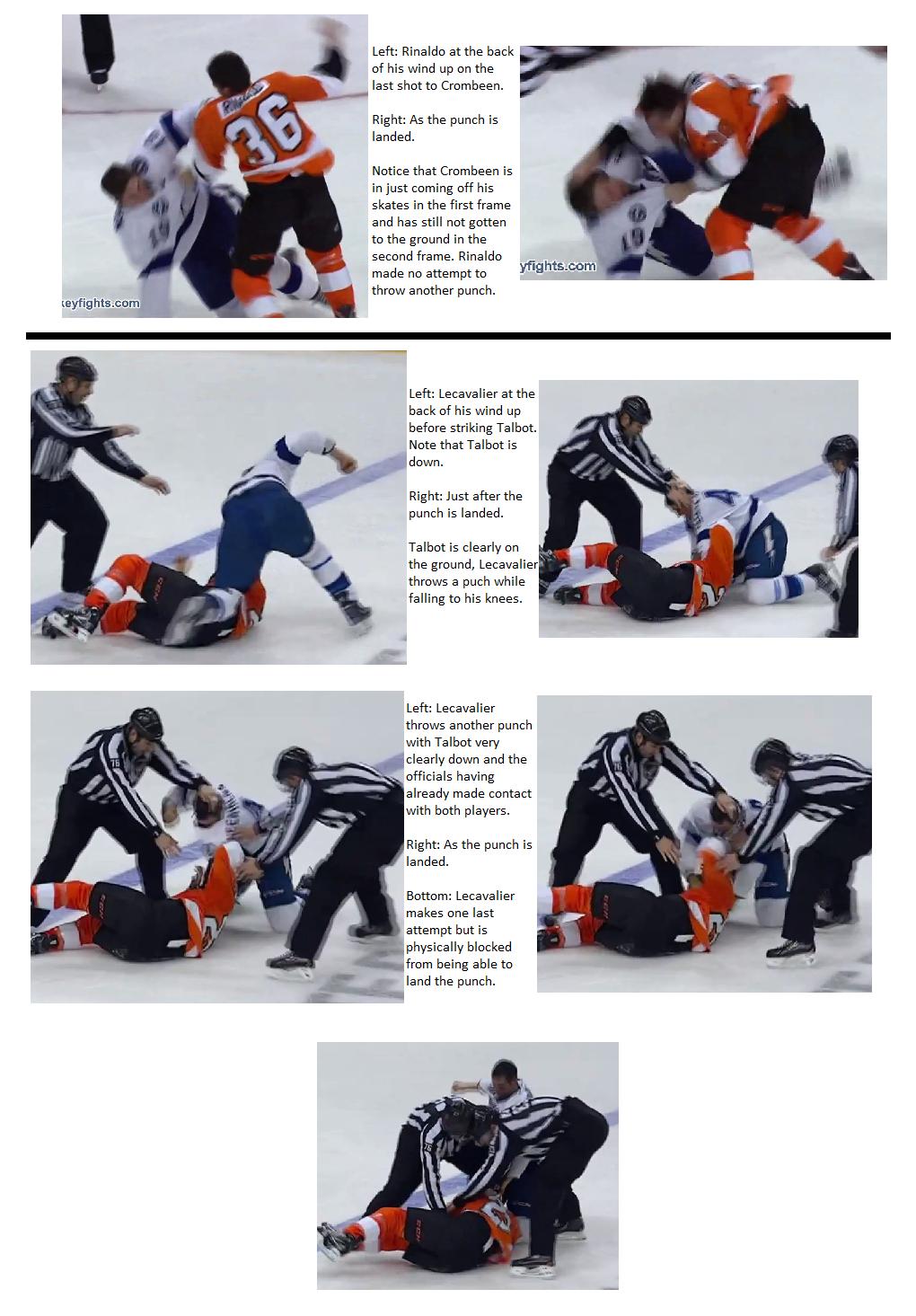 RINALDO 36

keyfights.com

Left: Rinaldo at the back of his wind up on the last shot to Crombeen.

Right: As the punch is landed.

Notice that Crombeen is in just coming off his skates in the first frame and has still not gotten to the ground in the second frame. Rinaldo made no attempt to throw another punch.

yfights.com

Left: Lecavalier at the back of his wind up before striking Talbot. Note that Talbot is down.

Right: Just after the punch is landed.

Talbot is clearly on the ground, Lecavalier throws a puch while falling to his knees.

Left: Lecavalier throws another punch with Talbot very clearly down and the officials having already made contact with both players.

Right: As the punch is landed.

Bottom: Lecavalier makes one last attempt but is physically blocked from being able to land the punch.