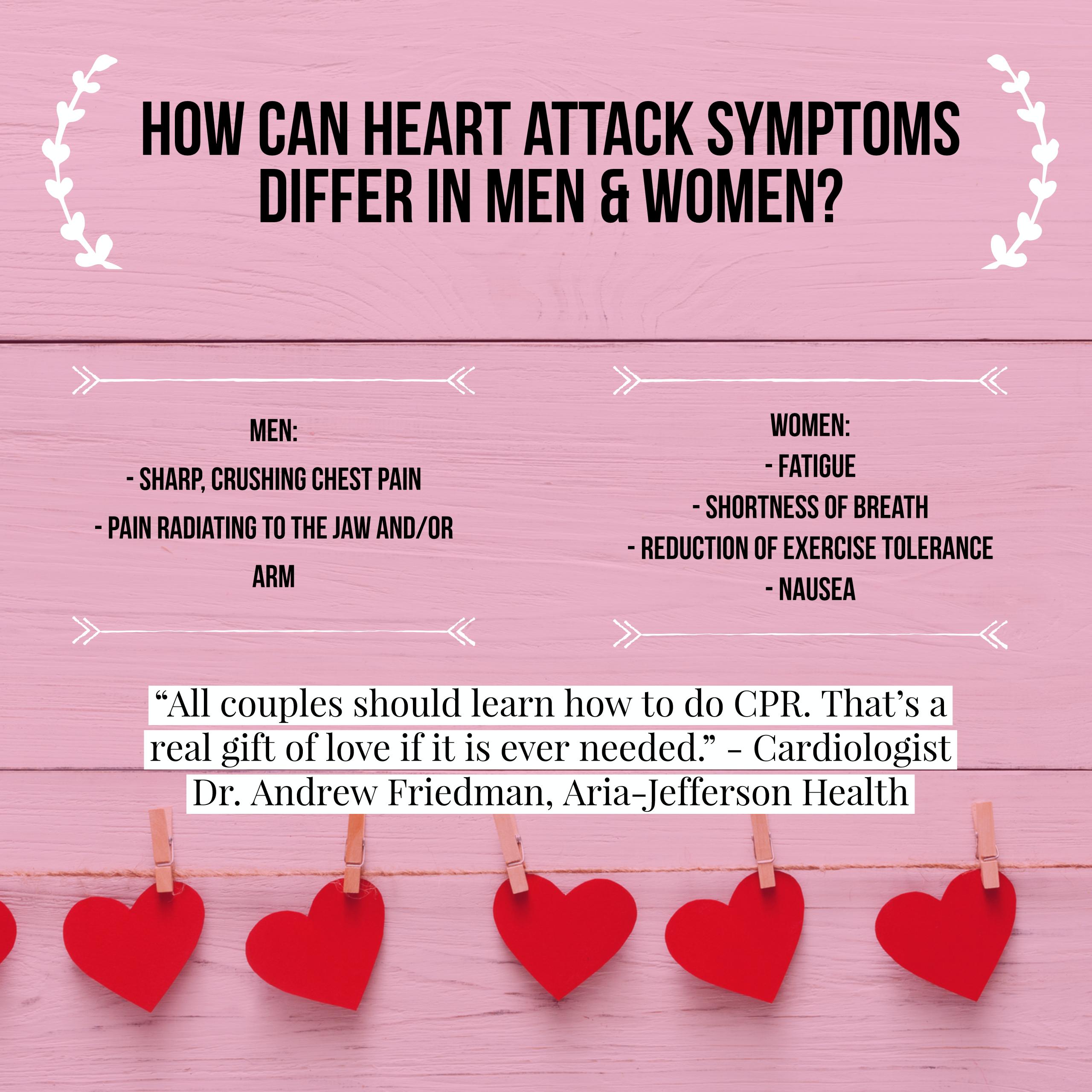 HOW CAN HEART ATTACK SYMPTOMS DIFFER IN MEN & WOMEN?

MEN:
- SHARP, CRUSHING CHEST PAIN
- PAIN RADIATING TO THE JAW AND/OR ARM

WOMEN:
- FATIGUE
- SHORTNESS OF BREATH
- REDUCTION OF EXERCISE TOLERANCE
- NAUSEA

“All couples should learn how to do CPR. That’s a real gift of love if it is ever needed.” - Cardiologist Dr. Andrew Friedman, Aria-Jefferson Health