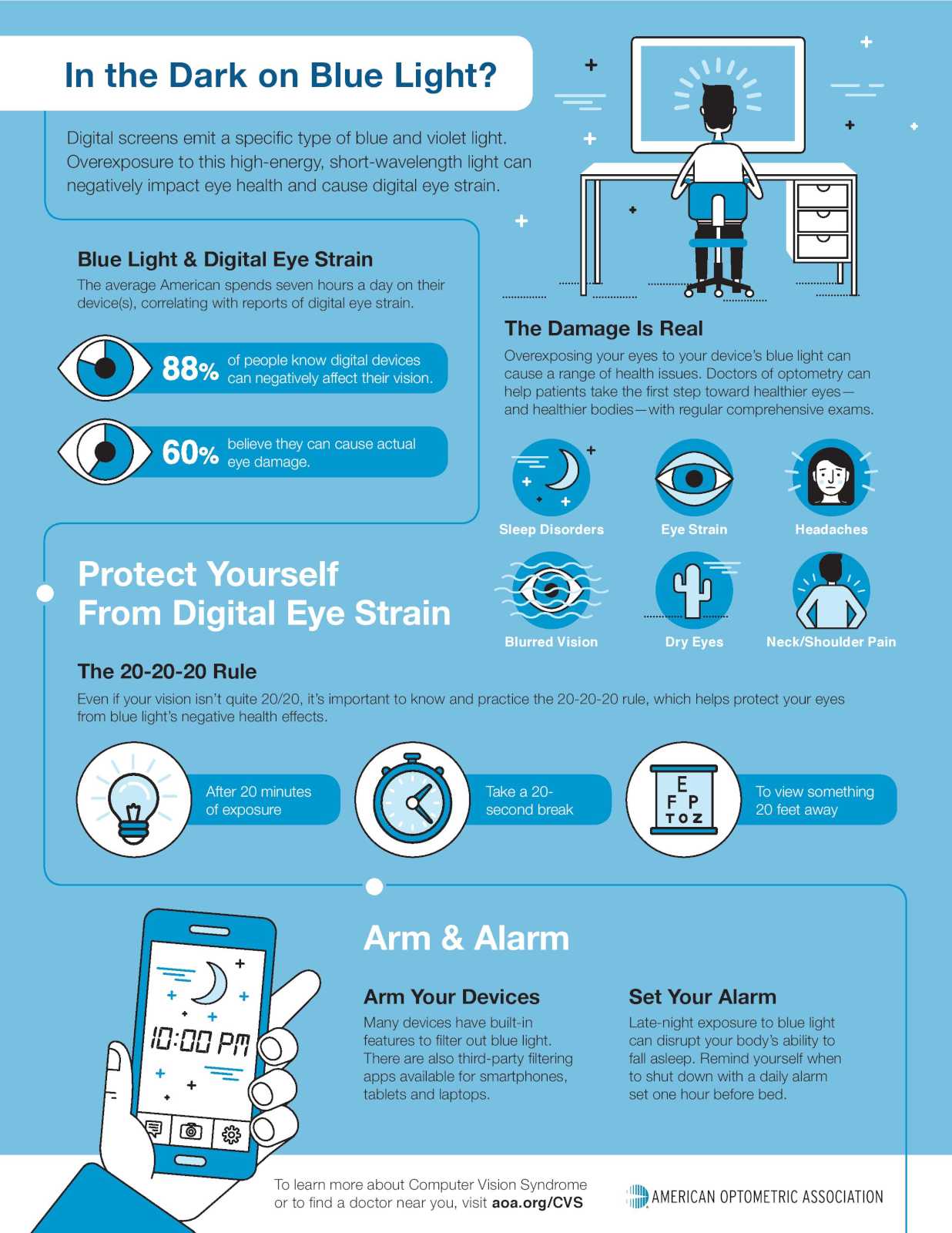 In the Dark on Blue Light?

Digital screens emit a specific type of blue and violet light. Overexposure to this high-energy, short-wavelength light can negatively impact eye health and cause digital eye strain.

Blue Light & Digital Eye Strain

The average American spends seven hours a day on their device(s), correlating with reports of digital eye strain.

88% of people know digital devices can negatively affect their vision.

60% believe they can cause actual eye damage.

The Damage Is Real

Overexposing your eyes to your device's blue light can cause a range of health issues. Doctors of optometry can help patients take the first step toward healthier eyes—and healthier bodies—with regular comprehensive exams.

Sleep Disorders

Eye Strain

Headaches

Blurred Vision

Dry Eyes

Neck/Shoulder Pain

Protect Yourself From Digital Eye Strain

The 20-20-20 Rule

Even if your vision isn't quite 20/20, it's important to know and practice the 20-20-20 rule, which helps protect your eyes from blue light's negative health effects.

After 20 minutes of exposure

Take a 20-second break

E
F P
T O Z

To view something 20 feet away

10:00 PM

Arm & Alarm

Arm Your Devices

Many devices have built-in features to filter out blue light. There are also third-party filtering apps available for smartphones, tablets and laptops.

Set Your Alarm

Late-night exposure to blue light can disrupt your body's ability to fall asleep. Remind yourself when to shut down with a daily alarm set one hour before bed.

To learn more about Computer Vision Syndrome or to find a doctor near you, visit aoa.org/CVS

AMERICAN OPTOMETRIC ASSOCIATION